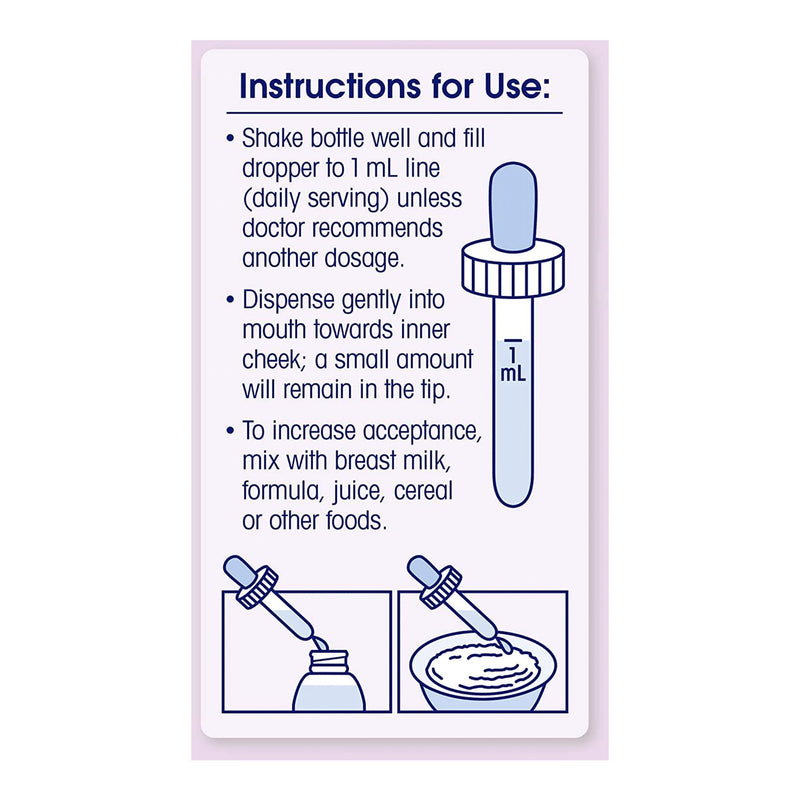 Instructions for Use:

• Shake bottle well and fill dropper to 1 mL line (daily serving) unless doctor recommends another dosage.

• Dispense gently into mouth towards inner cheek; a small amount will remain in the tip.

• To increase acceptance, mix with breast milk, formula, juice, cereal or other foods.

1 mL