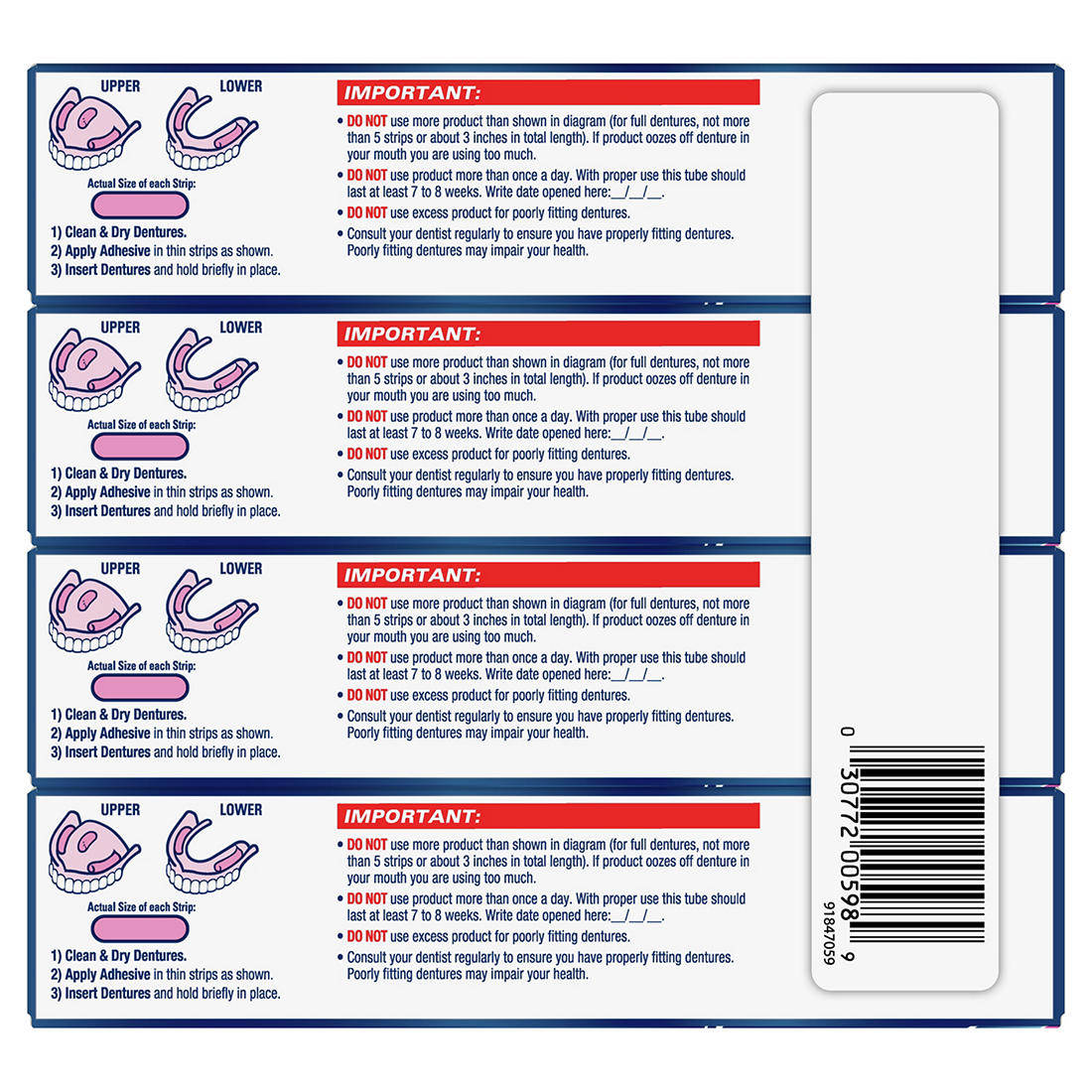 UPPER LOWER

Actual Size of each Strip:

1) Clean & Dry Dentures.
2) Apply Adhesive in thin strips as shown.
3) Insert Dentures and hold briefly in place.

IMPORTANT:

• DO NOT use more product than shown in diagram (for full dentures, not more than 5 strips or about 3 inches in total length). If product oozes off denture in your mouth you are using too much.
• DO NOT use product more than once a day. With proper use this tube should last at least 7 to 8 weeks. Write date opened here:__/__/__.
• DO NOT use excess product for poorly fitting dentures.
• Consult your dentist regularly to ensure you have properly fitting dentures. Poorly fitting dentures may impair your health.

UPPER LOWER

Actual Size of each Strip:

1) Clean & Dry Dentures.
2) Apply Adhesive in thin strips as shown.
3) Insert Dentures and hold briefly in place.

IMPORTANT:

• DO NOT use more product than shown in diagram (for full dentures, not more than 5 strips or about 3 inches in total length). If product oozes off denture in your mouth you are using too much.
• DO NOT use product more than once a day. With proper use this tube should last at least 7 to 8 weeks. Write date opened here:__/__/__.
• DO NOT use excess product for poorly fitting dentures.
• Consult your dentist regularly to ensure you have properly fitting dentures. Poorly fitting dentures may impair your health.

UPPER LOWER

Actual Size of each Strip:

1) Clean & Dry Dentures.
2) Apply Adhesive in thin strips as shown.
3) Insert Dentures and hold briefly in place.

IMPORTANT:

• DO NOT use more product than shown in diagram (for full dentures, not more than 5 strips or about 3 inches in total length). If product oozes off denture in your mouth you are using too much.
• DO NOT use product more than once a day. With proper use this tube should last at least 7 to 8 weeks. Write date opened here:__/__/__.
• DO NOT use excess product for poorly fitting dentures.
• Consult your dentist regularly to ensure you have properly fitting dentures. Poorly fitting dentures may impair your health.

UPPER LOWER

Actual Size of each Strip:

1) Clean & Dry Dentures.
2) Apply Adhesive in thin strips as shown.
3) Insert Dentures and hold briefly in place.

IMPORTANT:

• DO NOT use more product than shown in diagram (for full dentures, not more than 5 strips or about 3 inches in total length). If product oozes off denture in your mouth you are using too much.
• DO NOT use product more than once a day. With proper use this tube should last at least 7 to 8 weeks. Write date opened here:__/__/__.
• DO NOT use excess product for poorly fitting dentures.
• Consult your dentist regularly to ensure you have properly fitting dentures. Poorly fitting dentures may impair your health.

0 30772 00598 9
91847059