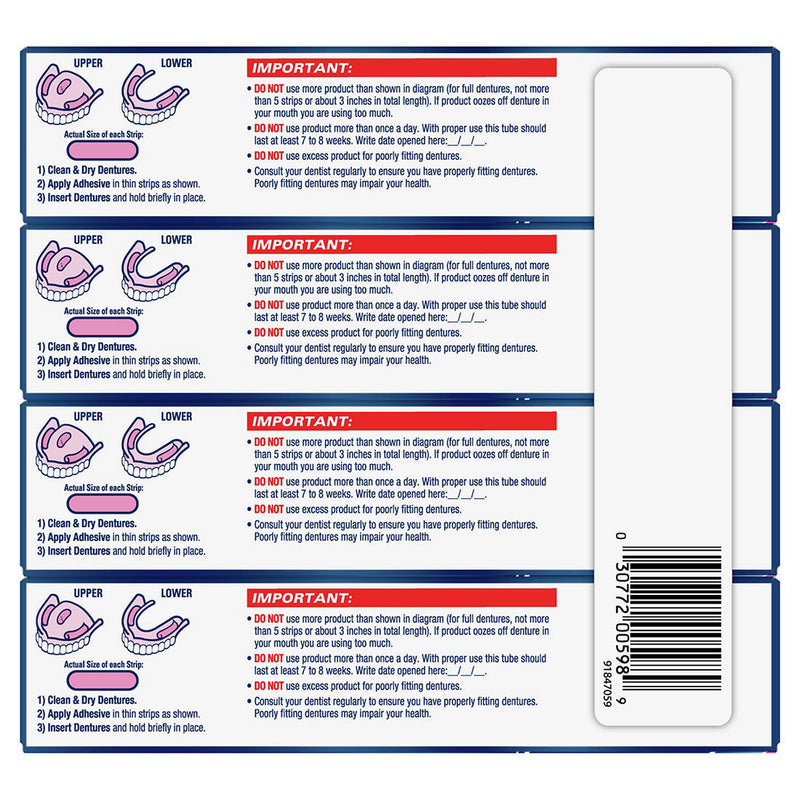 UPPER LOWER

Actual Size of each Strip:

1) Clean & Dry Dentures.
2) Apply Adhesive in thin strips as shown.
3) Insert Dentures and hold briefly in place.

IMPORTANT:

• DO NOT use more product than shown in diagram (for full dentures, not more than 5 strips or about 3 inches in total length). If product oozes off denture in your mouth you are using too much.
• DO NOT use product more than once a day. With proper use this tube should last at least 7 to 8 weeks. Write date opened here:__/__/__.
• DO NOT use excess product for poorly fitting dentures.
• Consult your dentist regularly to ensure you have properly fitting dentures. Poorly fitting dentures may impair your health.

UPPER LOWER

Actual Size of each Strip:

1) Clean & Dry Dentures.
2) Apply Adhesive in thin strips as shown.
3) Insert Dentures and hold briefly in place.

IMPORTANT:

• DO NOT use more product than shown in diagram (for full dentures, not more than 5 strips or about 3 inches in total length). If product oozes off denture in your mouth you are using too much.
• DO NOT use product more than once a day. With proper use this tube should last at least 7 to 8 weeks. Write date opened here:__/__/__.
• DO NOT use excess product for poorly fitting dentures.
• Consult your dentist regularly to ensure you have properly fitting dentures. Poorly fitting dentures may impair your health.

UPPER LOWER

Actual Size of each Strip:

1) Clean & Dry Dentures.
2) Apply Adhesive in thin strips as shown.
3) Insert Dentures and hold briefly in place.

IMPORTANT:

• DO NOT use more product than shown in diagram (for full dentures, not more than 5 strips or about 3 inches in total length). If product oozes off denture in your mouth you are using too much.
• DO NOT use product more than once a day. With proper use this tube should last at least 7 to 8 weeks. Write date opened here:__/__/__.
• DO NOT use excess product for poorly fitting dentures.
• Consult your dentist regularly to ensure you have properly fitting dentures. Poorly fitting dentures may impair your health.

UPPER LOWER

Actual Size of each Strip:

1) Clean & Dry Dentures.
2) Apply Adhesive in thin strips as shown.
3) Insert Dentures and hold briefly in place.

IMPORTANT:

• DO NOT use more product than shown in diagram (for full dentures, not more than 5 strips or about 3 inches in total length). If product oozes off denture in your mouth you are using too much.
• DO NOT use product more than once a day. With proper use this tube should last at least 7 to 8 weeks. Write date opened here:__/__/__.
• DO NOT use excess product for poorly fitting dentures.
• Consult your dentist regularly to ensure you have properly fitting dentures. Poorly fitting dentures may impair your health.

0 30772 00598 9
91847059