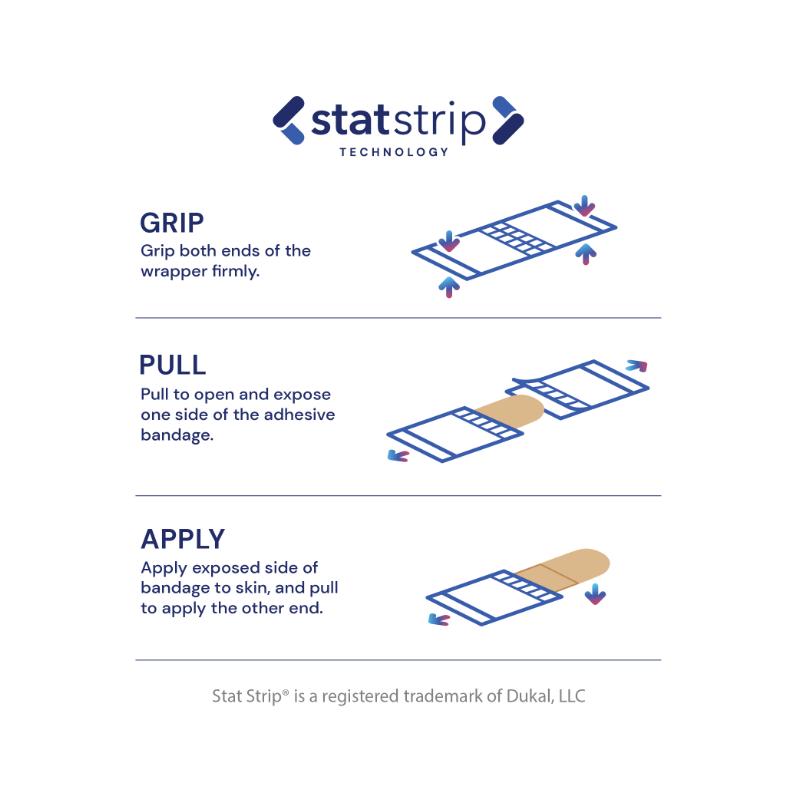 statstrip
TECHNOLOGY

GRIP
Grip both ends of the wrapper firmly.

PULL
Pull to open and expose one side of the adhesive bandage.

APPLY
Apply exposed side of bandage to skin, and pull to apply the other end.

Stat Strip® is a registered trademark of Dukal, LLC